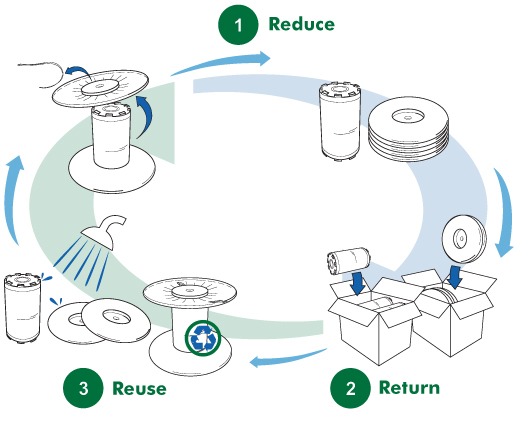 1 Reduce

2 Return

3 Reuse